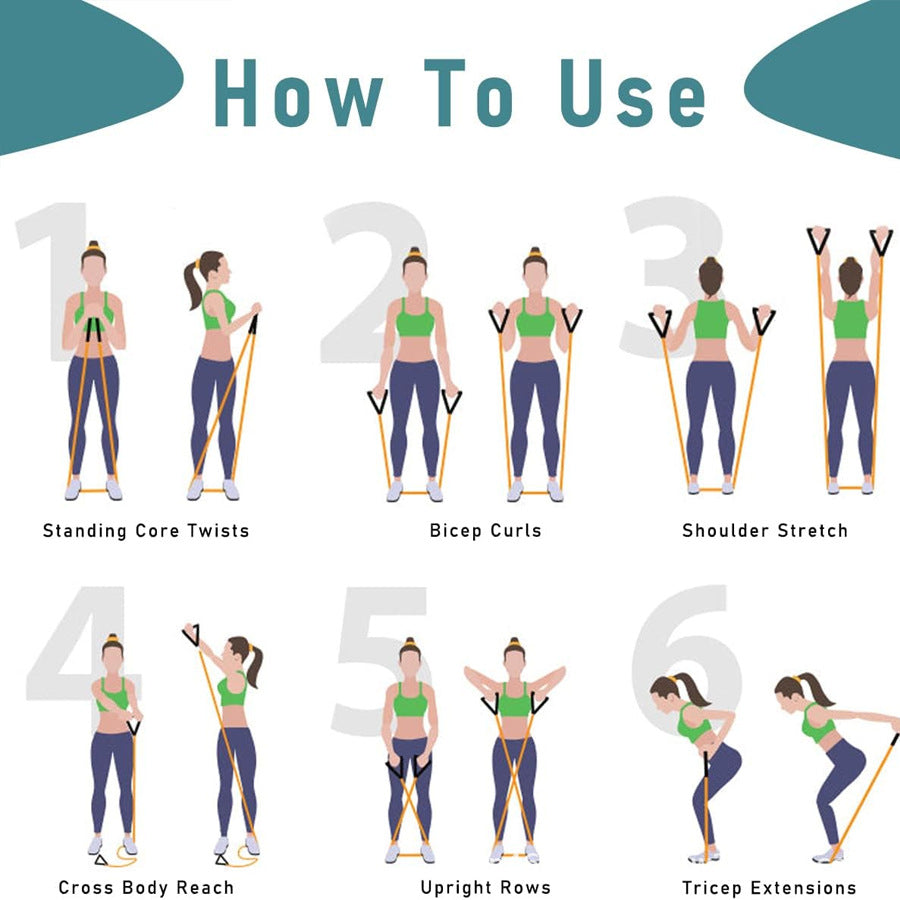 How To Use

1

Standing Core Twists

2

Bicep Curls

3

Shoulder Stretch

4

Cross Body Reach

5

Upright Rows

6

Tricep Extensions